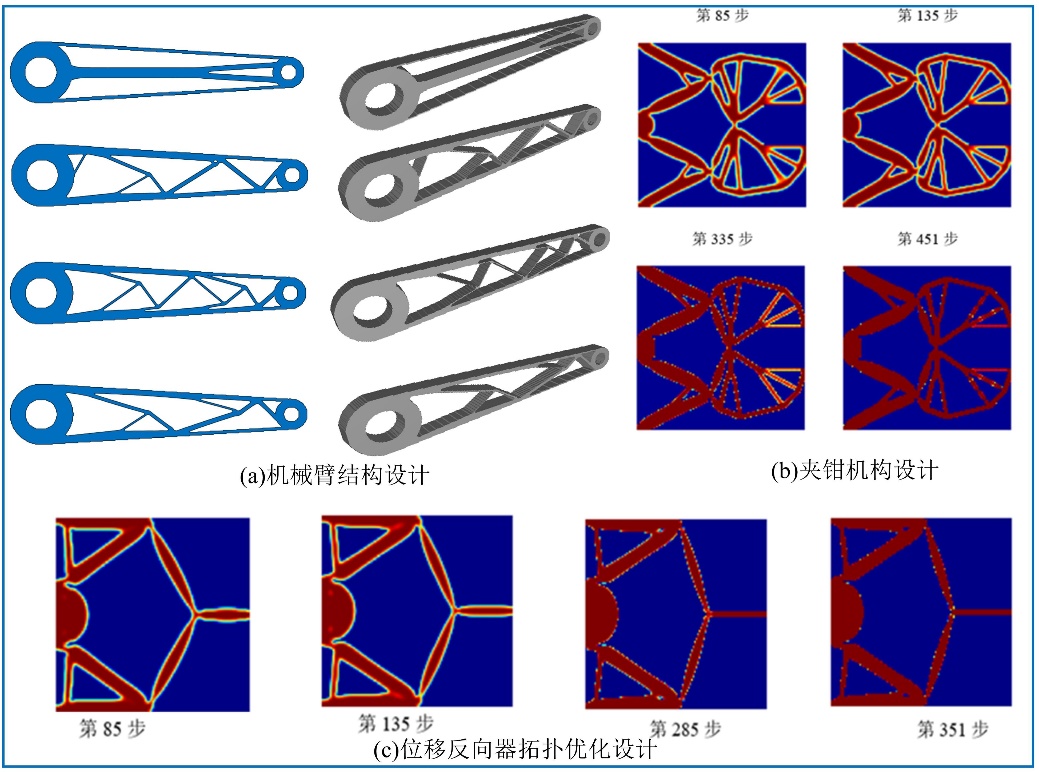 第 85 步

第 135 步

第 335 步

第 451 步

(a)机械臂结构设计

(b)夹钳机构设计

第 85 步

第 135 步

第 285 步

第 351 步

(c)位移反向器拓扑优化设计